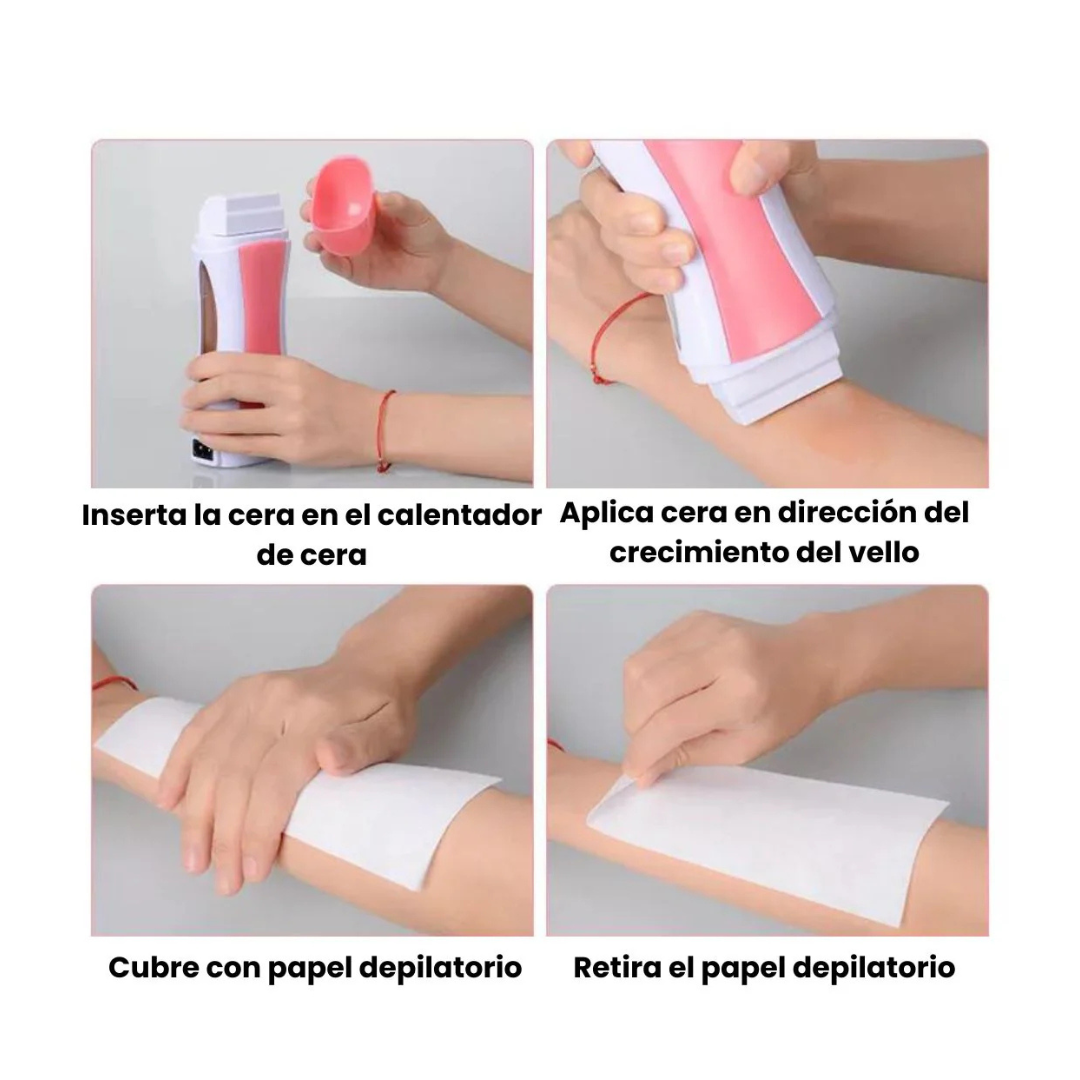 Inserta la cera en el calentador de cera

Aplica cera en dirección del crecimiento del vello

Cubre con papel depilatorio

Retira el papel depilatorio